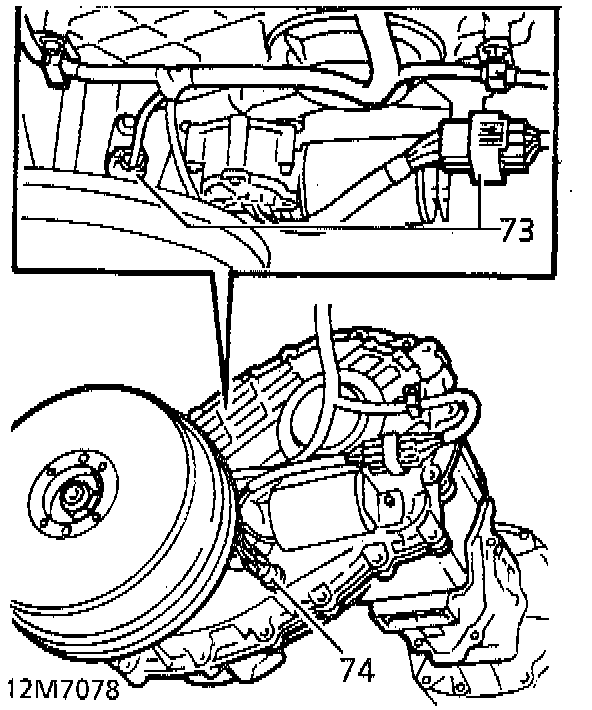 73

74

12M7078