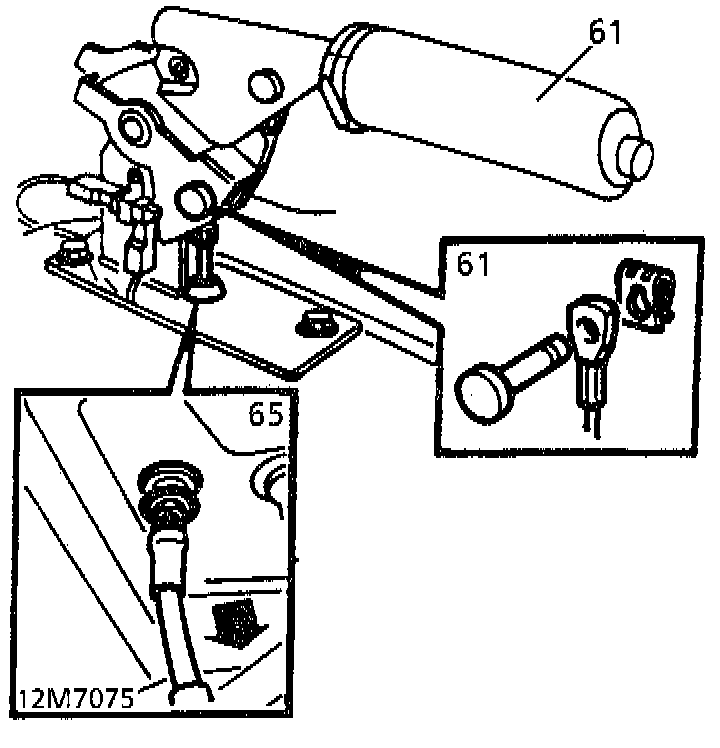 61

61

65

12M7075