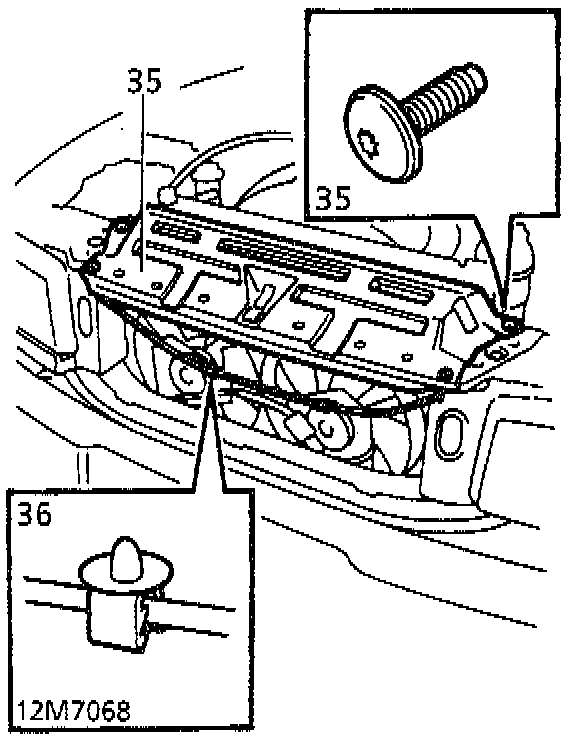 35

35

36

12M7068