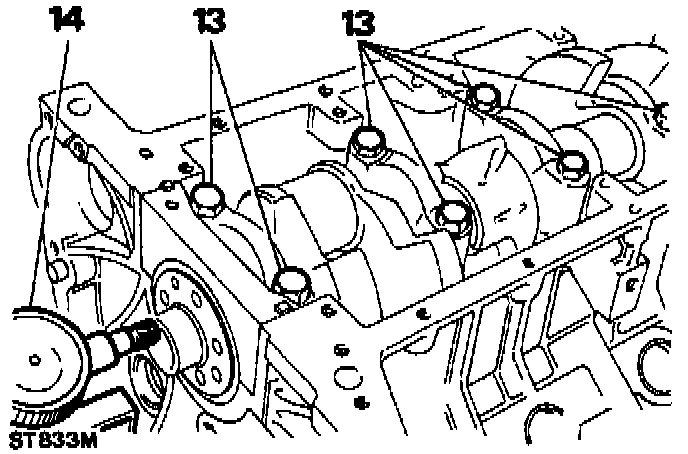 14
13
13
ST833M