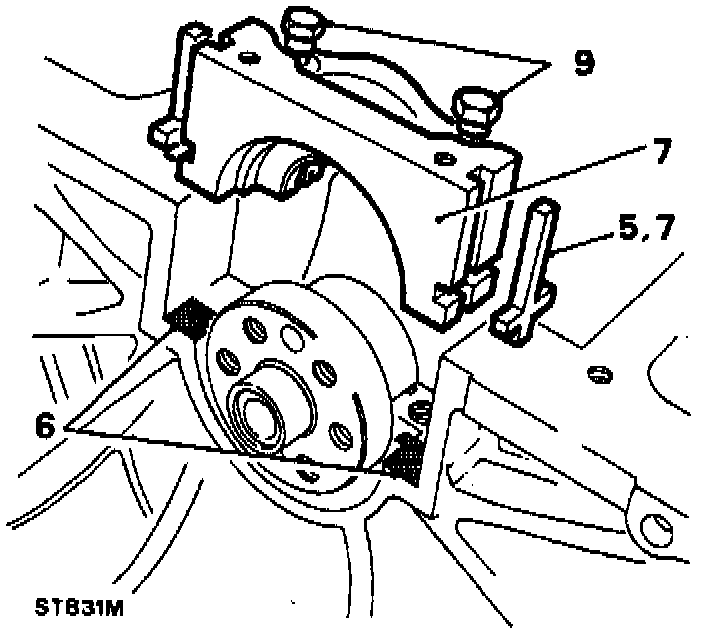 9
7
5,7
6
ST831M