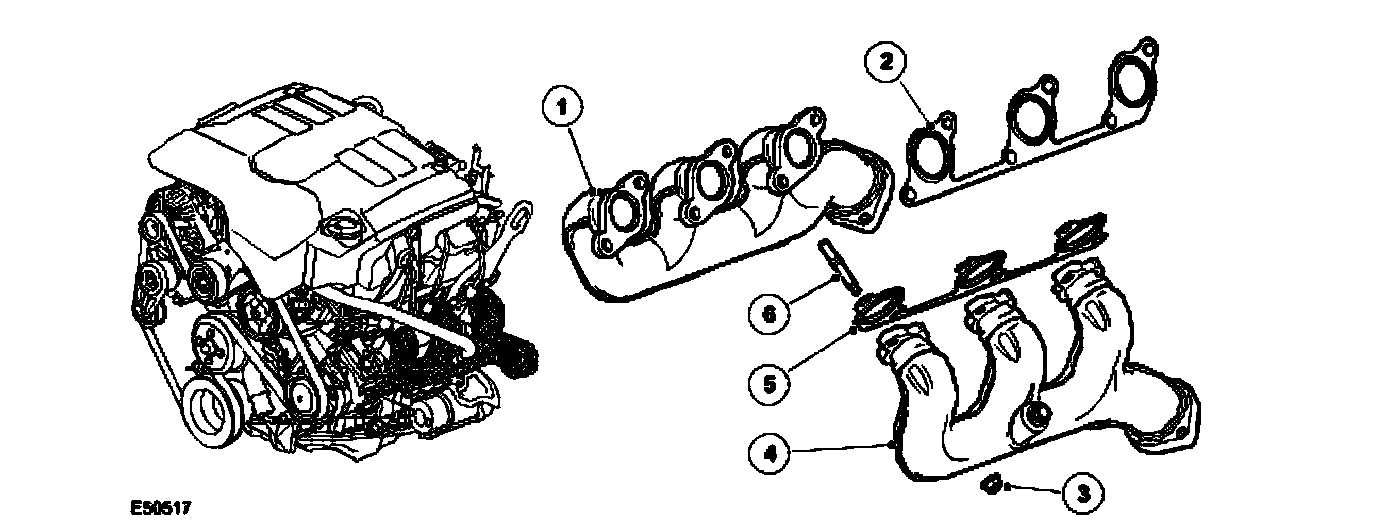 1
2
6
5
4
3
E50617