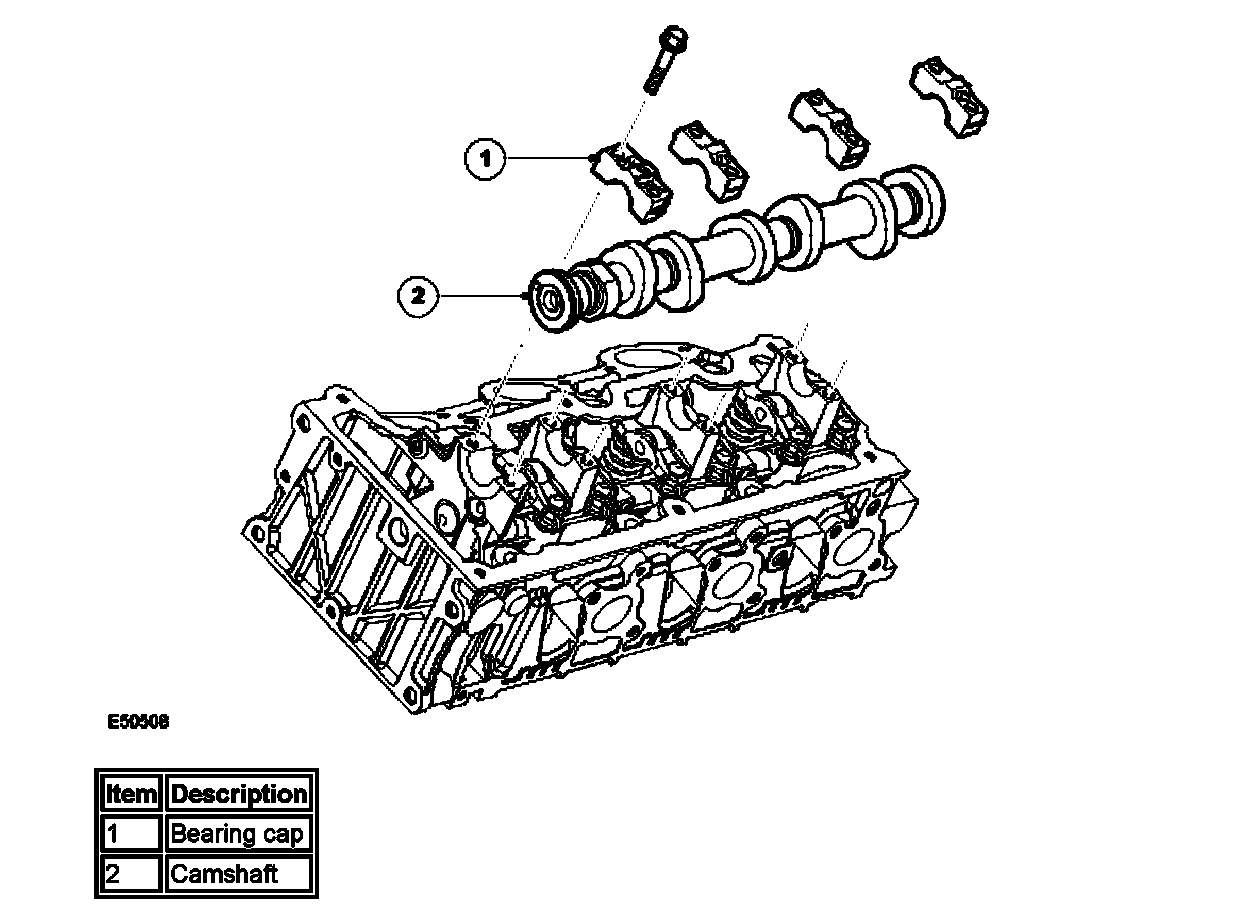 1

2

E50508

| Item | Description |
|---|---|
| 1 | Bearing cap |
| 2 | Camshaft |