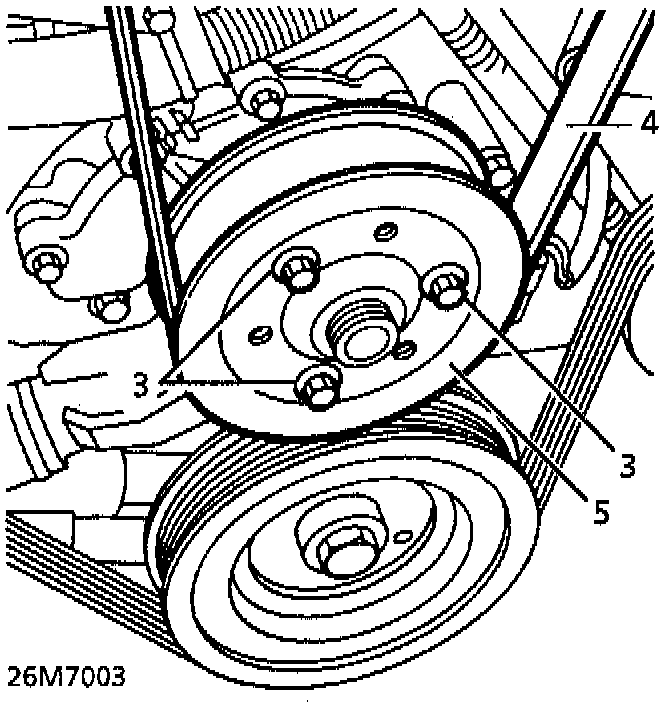 4
3
3
5
26M7003