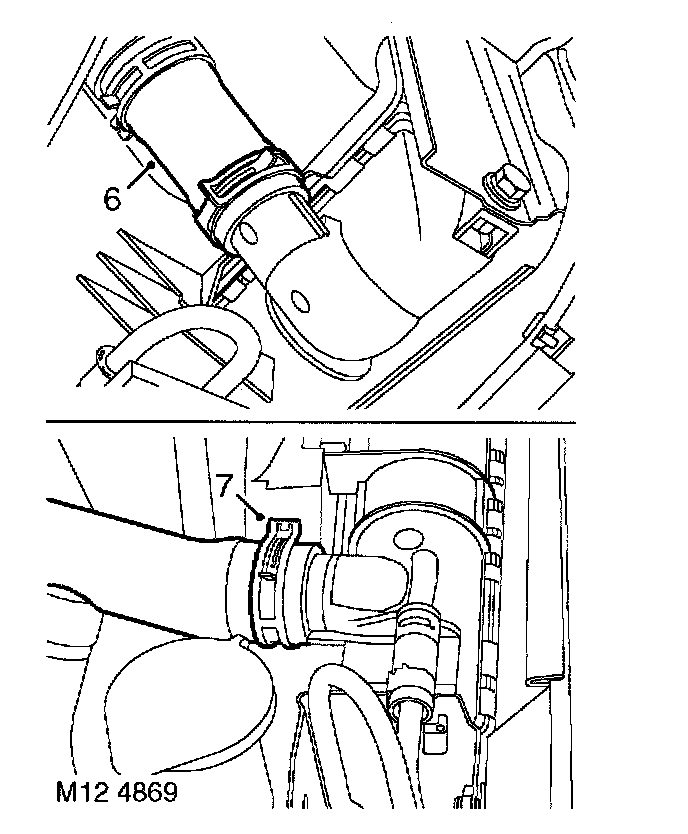 6

7

M12 4869