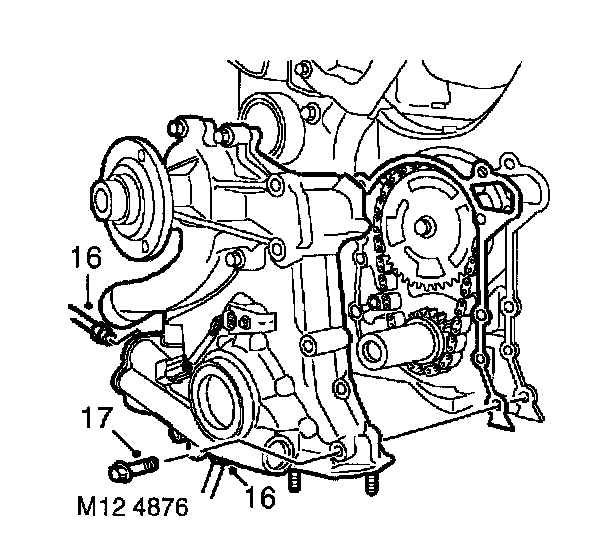 16
17
16
M12 4876