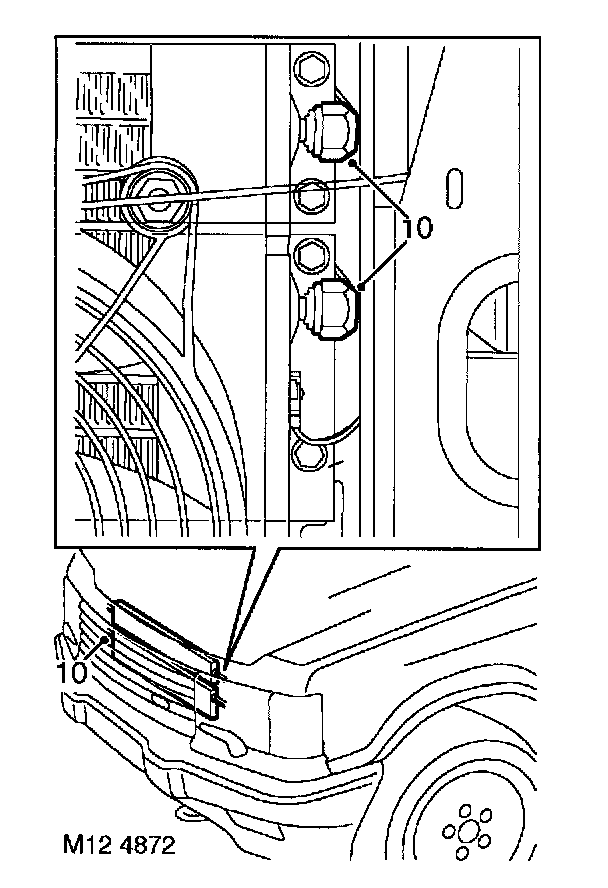 10
10
M12 4872