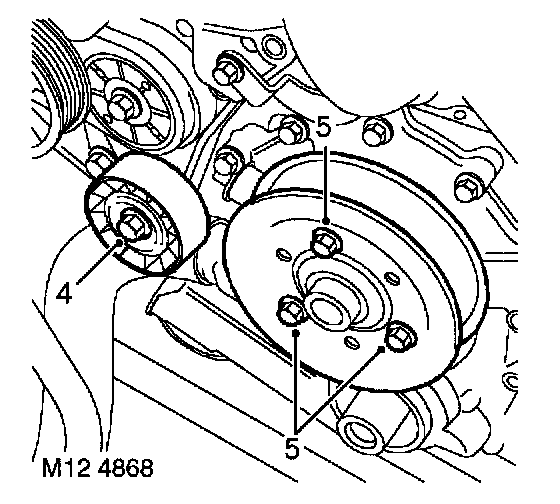 5
4
5
M12 4868