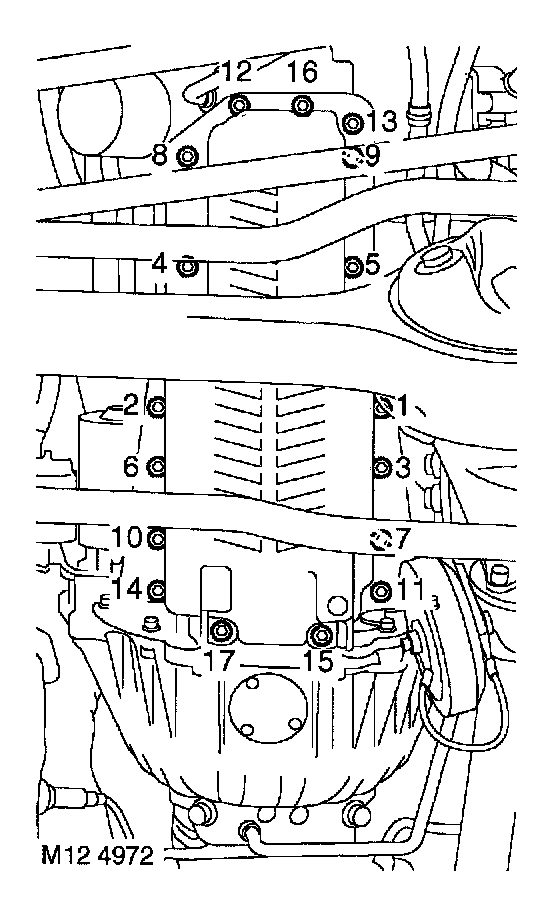 12
16
13
8
9
4
5
2
1
6
3
10
7
14
11
17
15
M12 4972