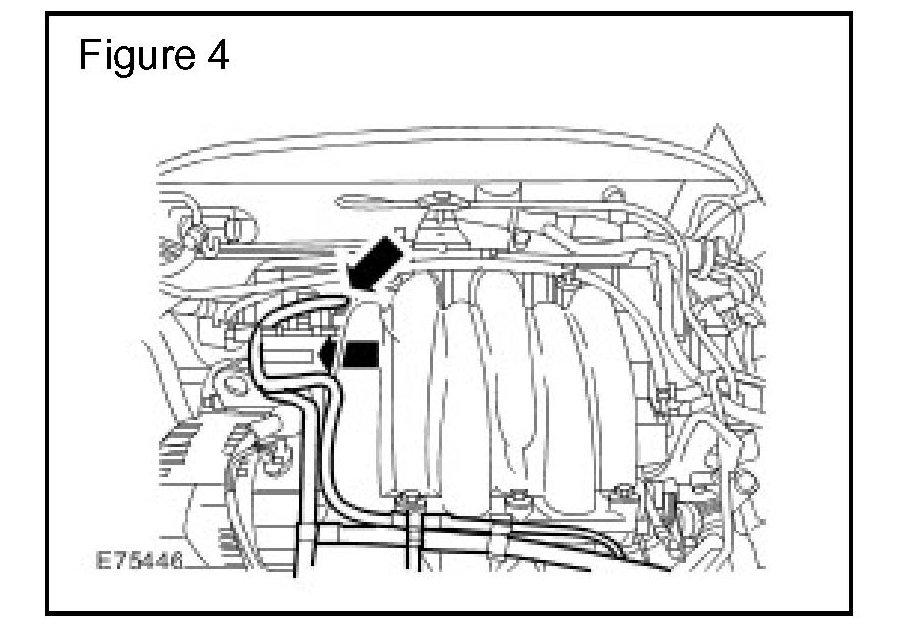 Figure 4

E75446