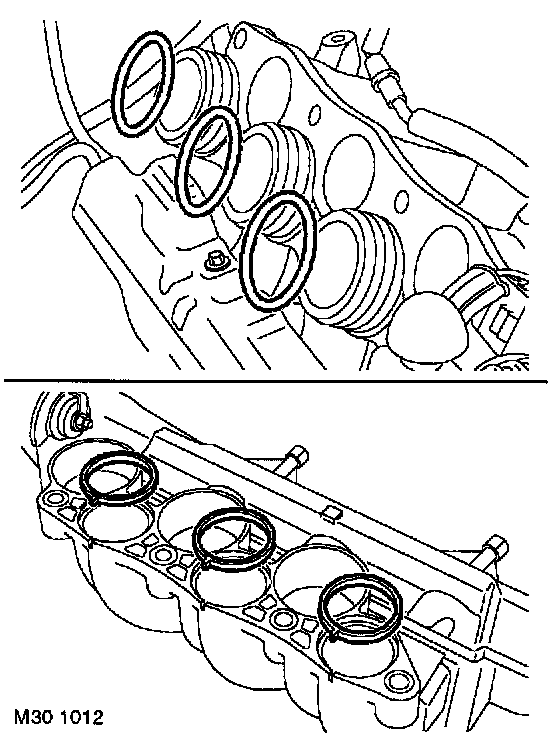 M30 1012