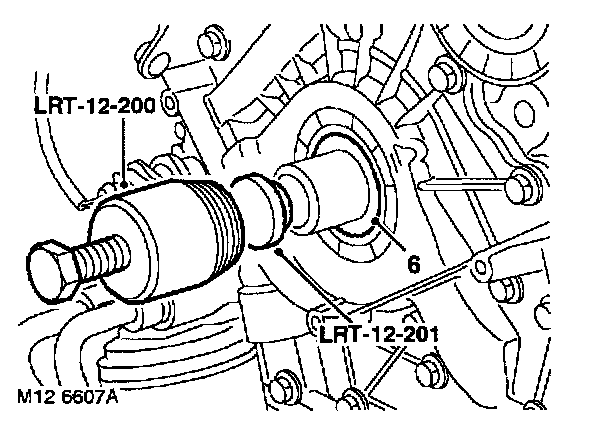 LRT-12-200

6

LRT-12-201

M12 6607A