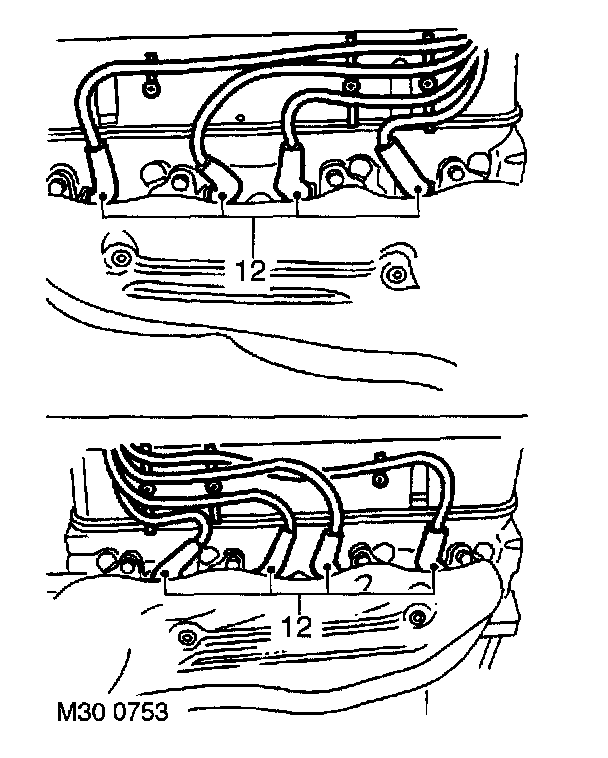 12

12

M30 0753