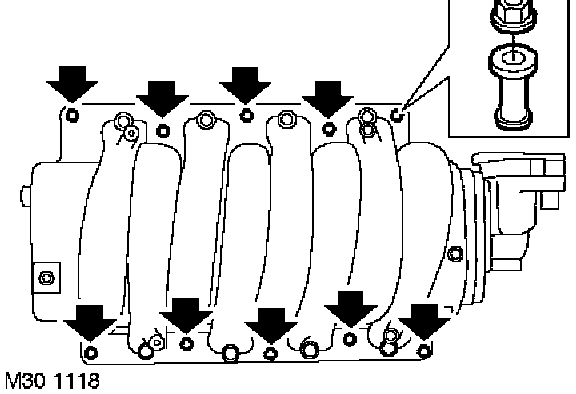 M30 1118