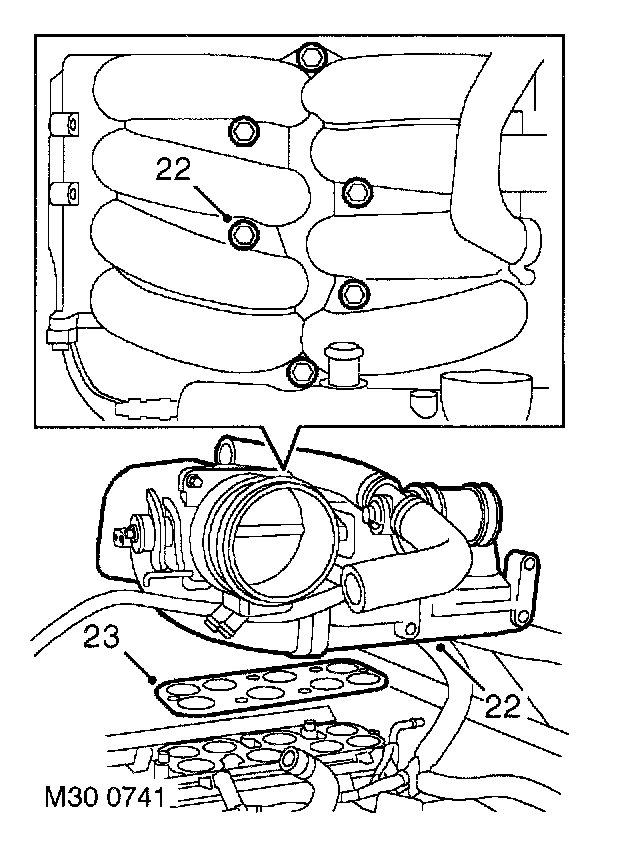 22

23

22

M30 0741