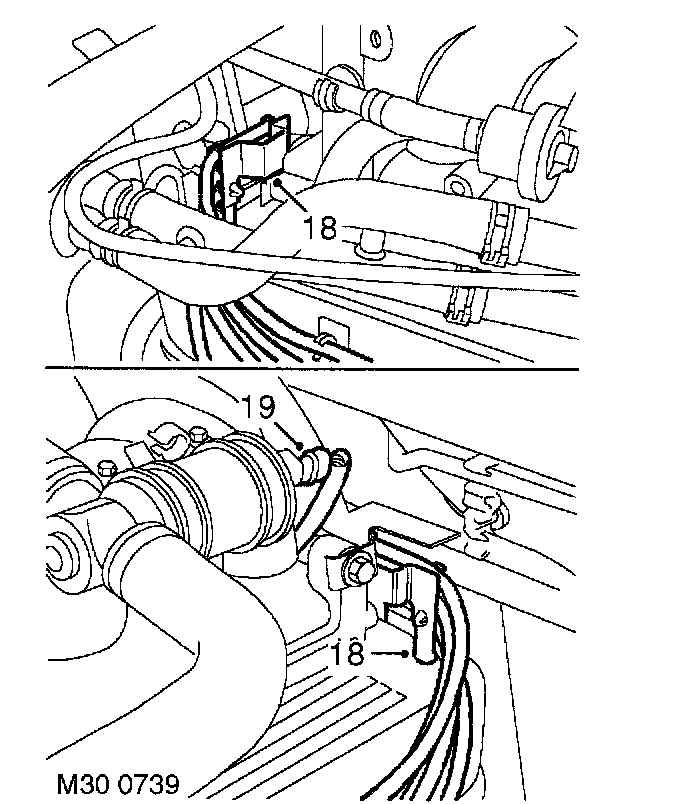 18

19

18

M30 0739