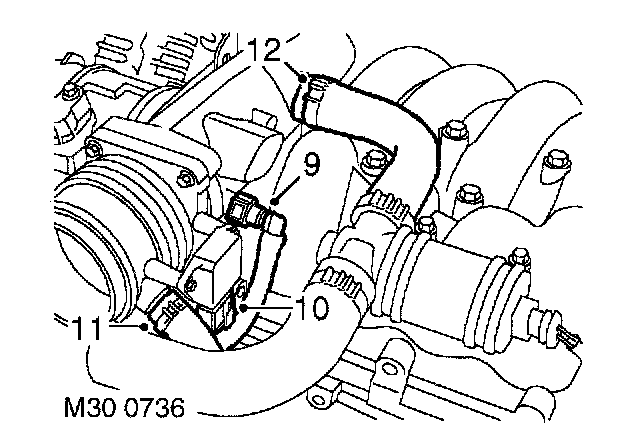 12
9
10
11
M30 0736