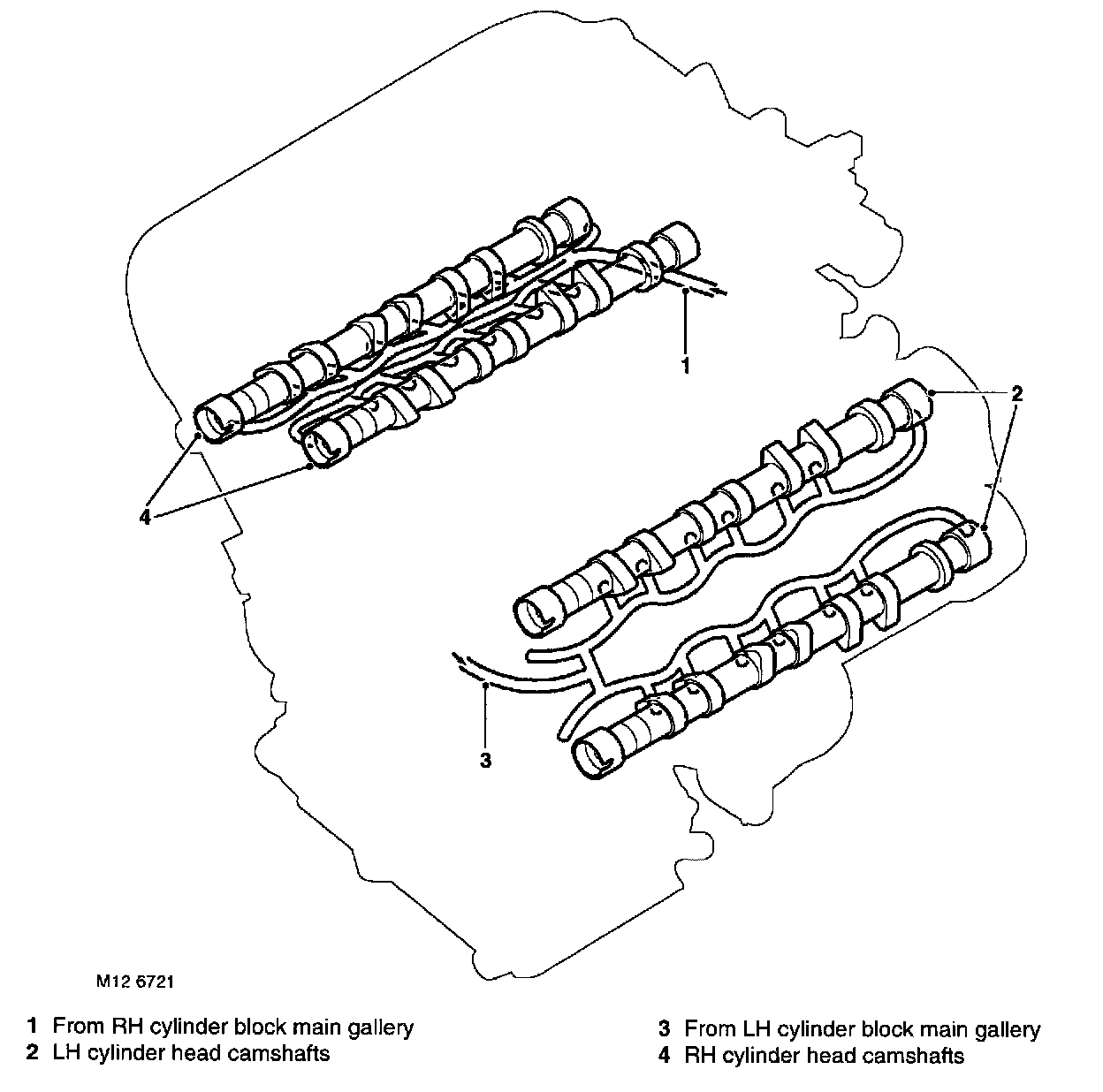 1

2

4

3

M12 6721

1 From RH cylinder block main gallery
2 LH cylinder head camshafts

3 From LH cylinder block main gallery
4 RH cylinder head camshafts