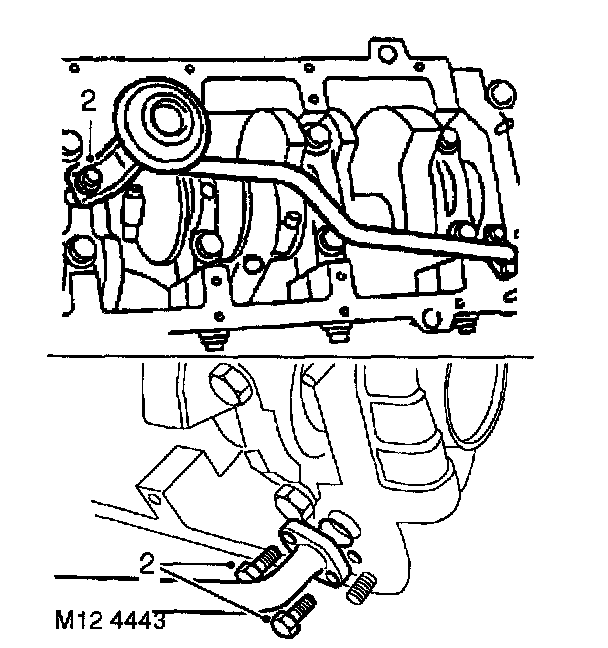 2

2

M12 4443