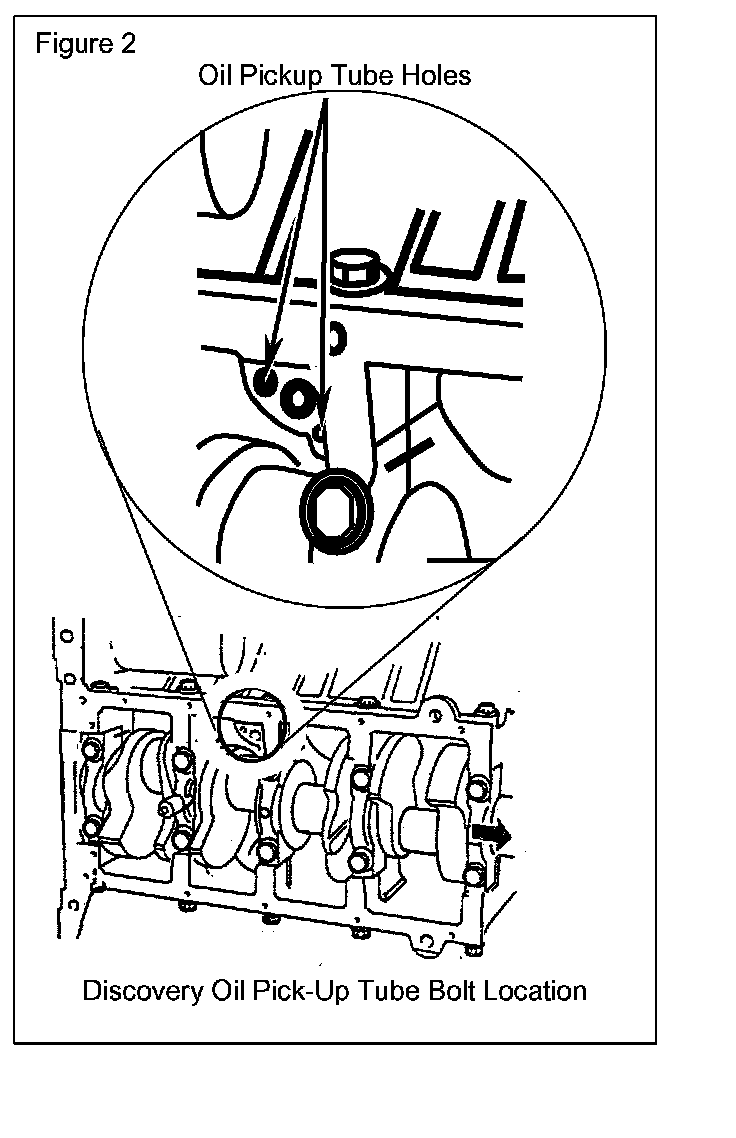 Figure 2

Oil Pickup Tube Holes

Discovery Oil Pick-Up Tube Bolt Location