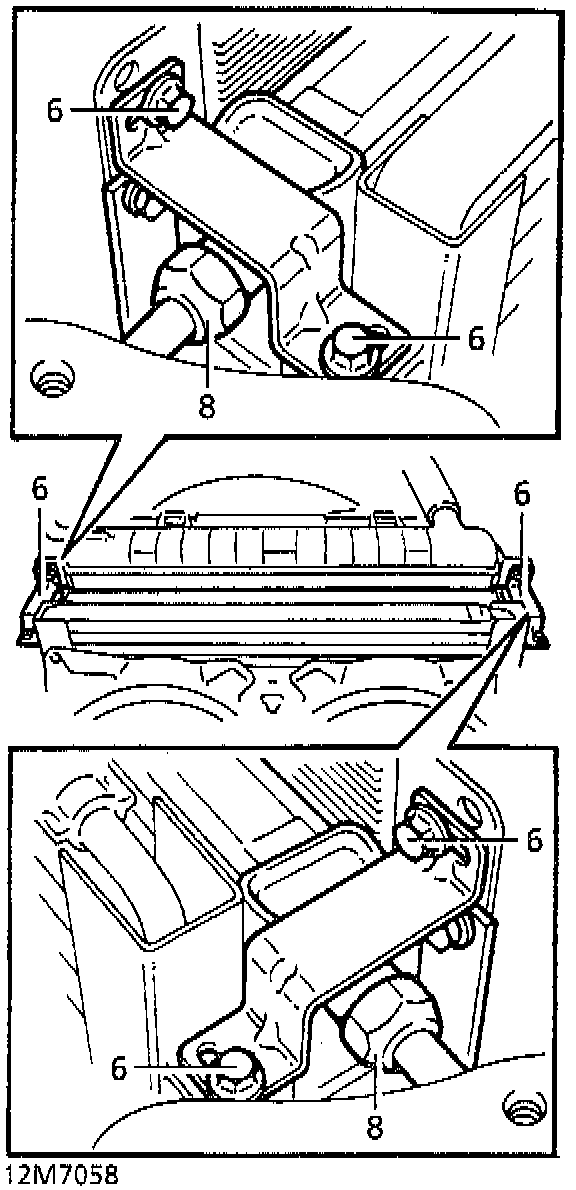 6
6
8
6
6
6
6
8
12M7058