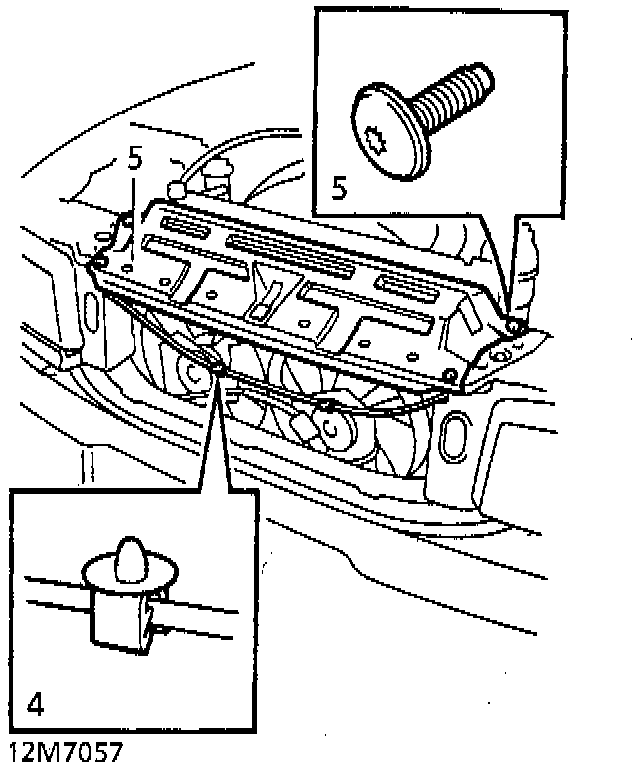 5

5

4

12M7057