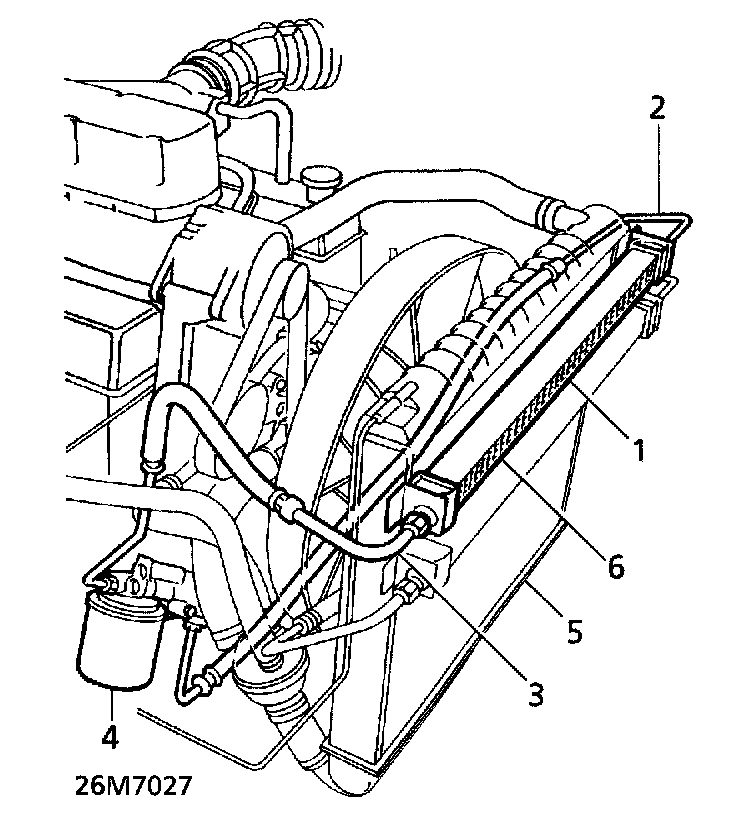 2
1
6
5
3
4
26M7027