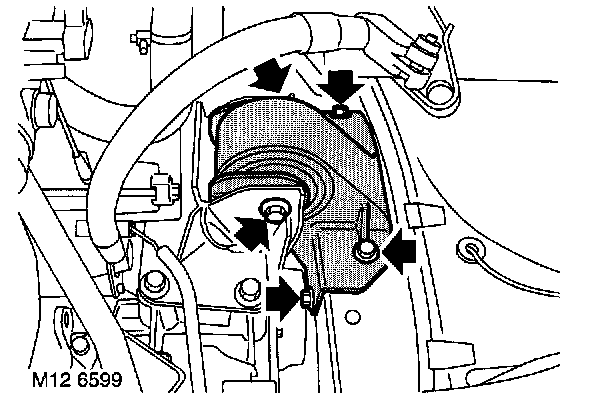 M12 6599