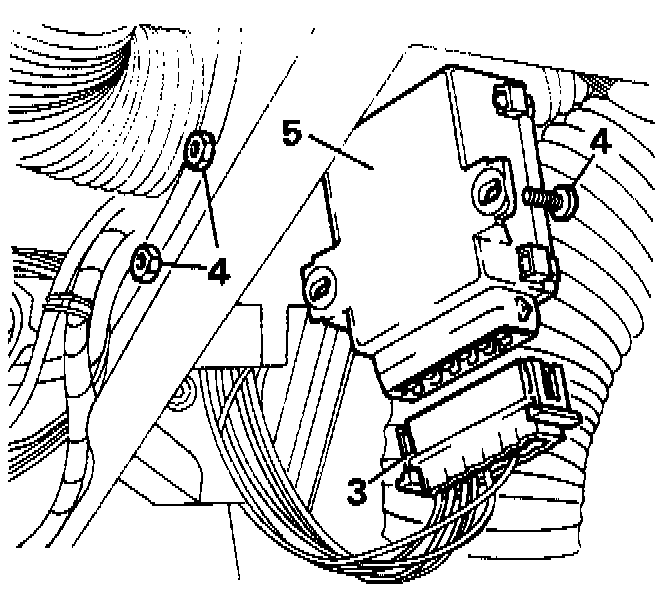 5
4
4
4
3