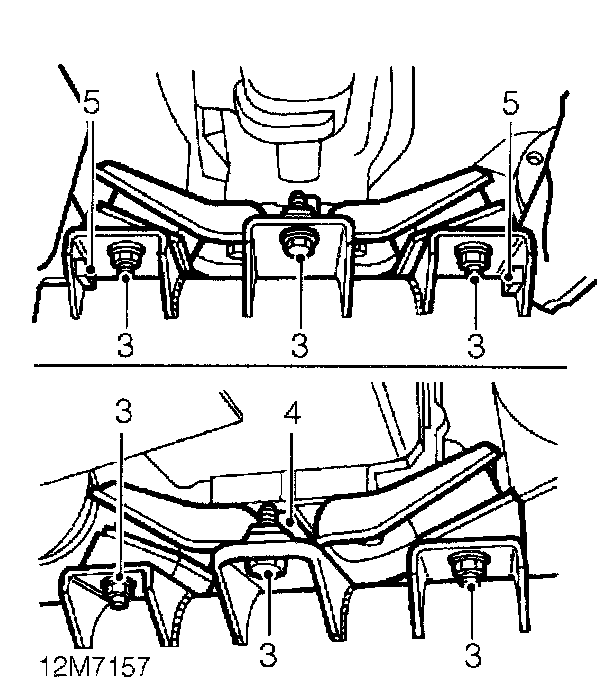 5
5
3
3
3
3
4
3
3
12M7157