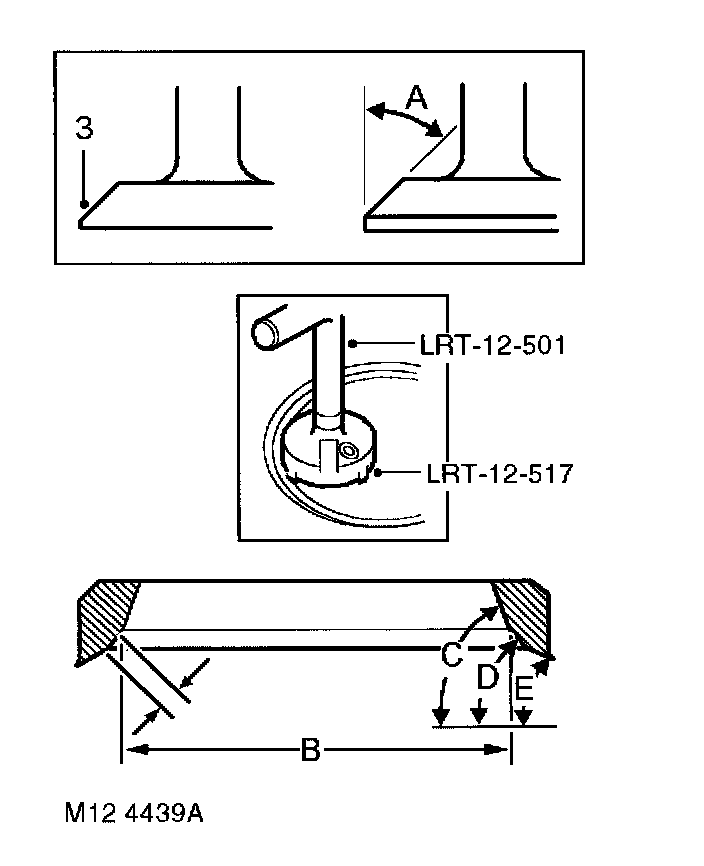 3

A

LRT-12-501

LRT-12-517

C

D

E

B

M12 4439A