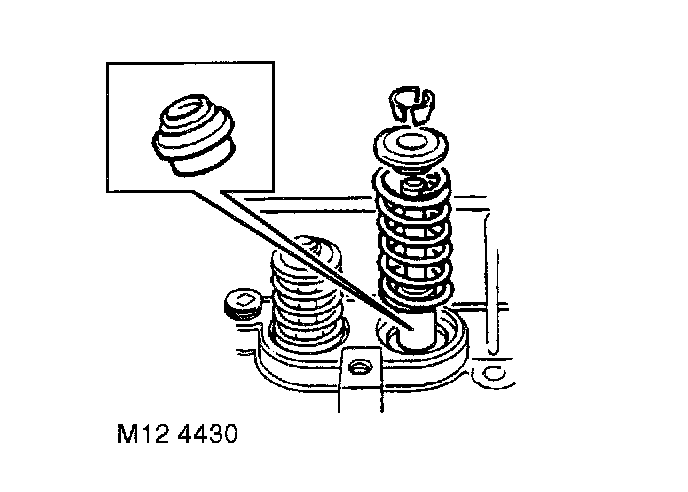 M12 4430