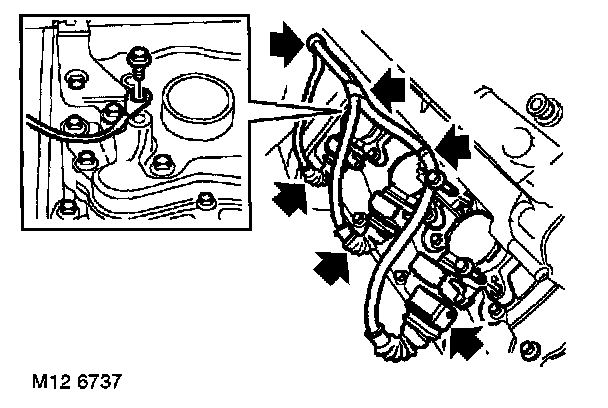 M12 6737