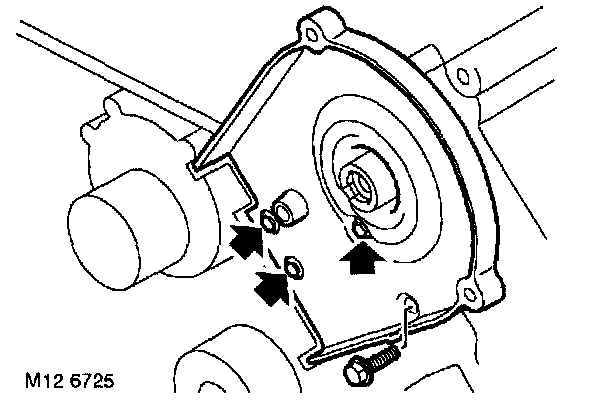 M12 6725