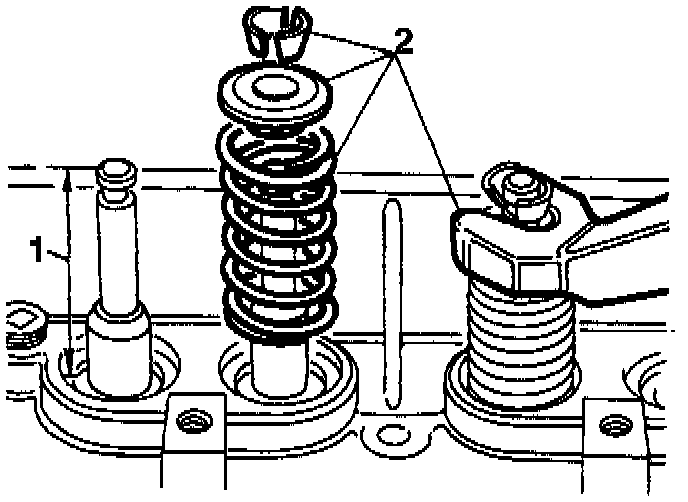 2
1