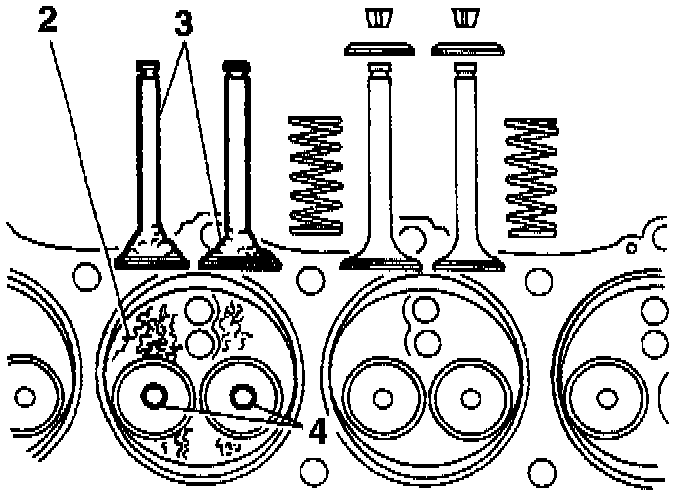 2
3
4