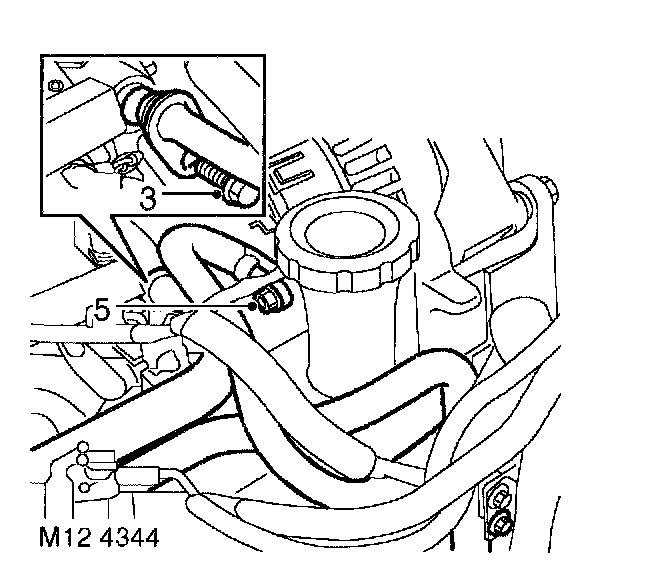 3

5

M12 4344