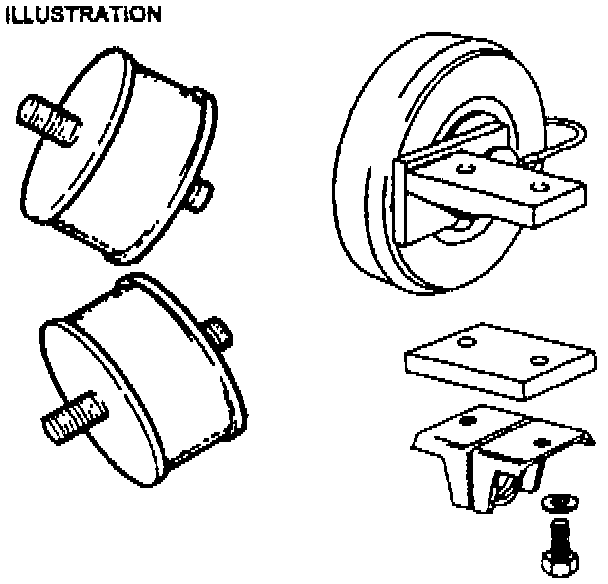 ILLUSTRATION