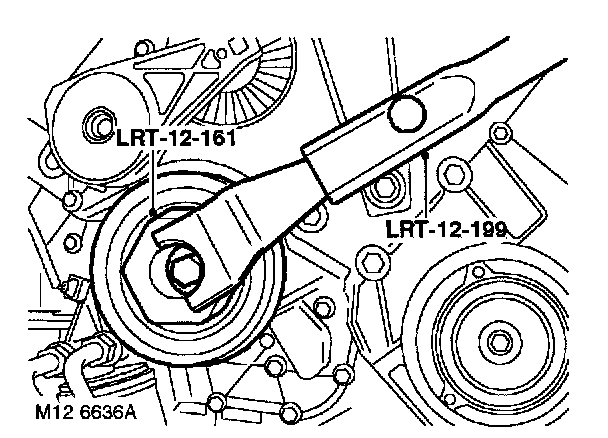 LRT-12-161

LRT-12-199

M12 6636A