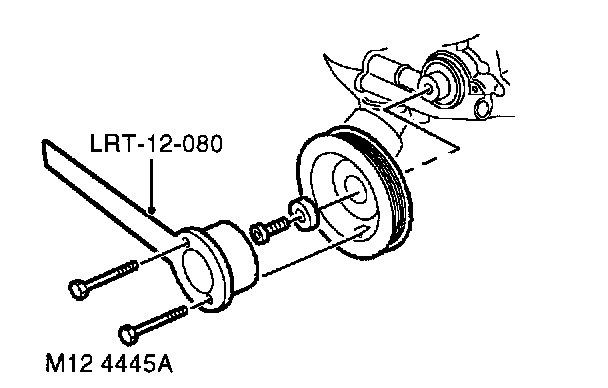 LRT-12-080

M12 4445A