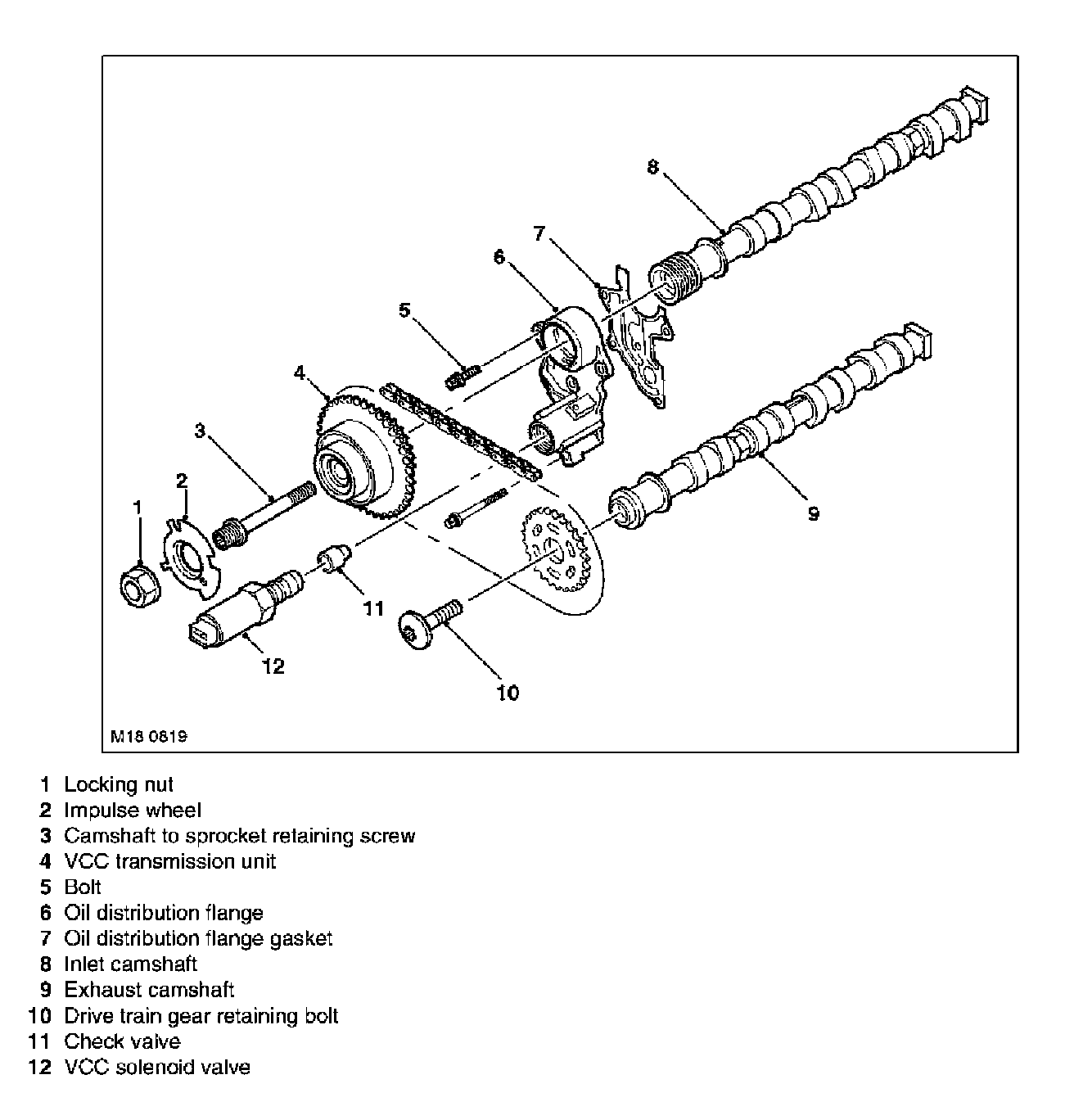 8
7
6
5
4
3
2
1
9
11
12
10
M18 0819

1 Locking nut
2 Impulse wheel
3 Camshaft to sprocket retaining screw
4 VCC transmission unit
5 Bolt
6 Oil distribution flange
7 Oil distribution flange gasket
8 Inlet camshaft
9 Exhaust camshaft
10 Drive train gear retaining bolt
11 Check valve
12 VCC solenoid valve