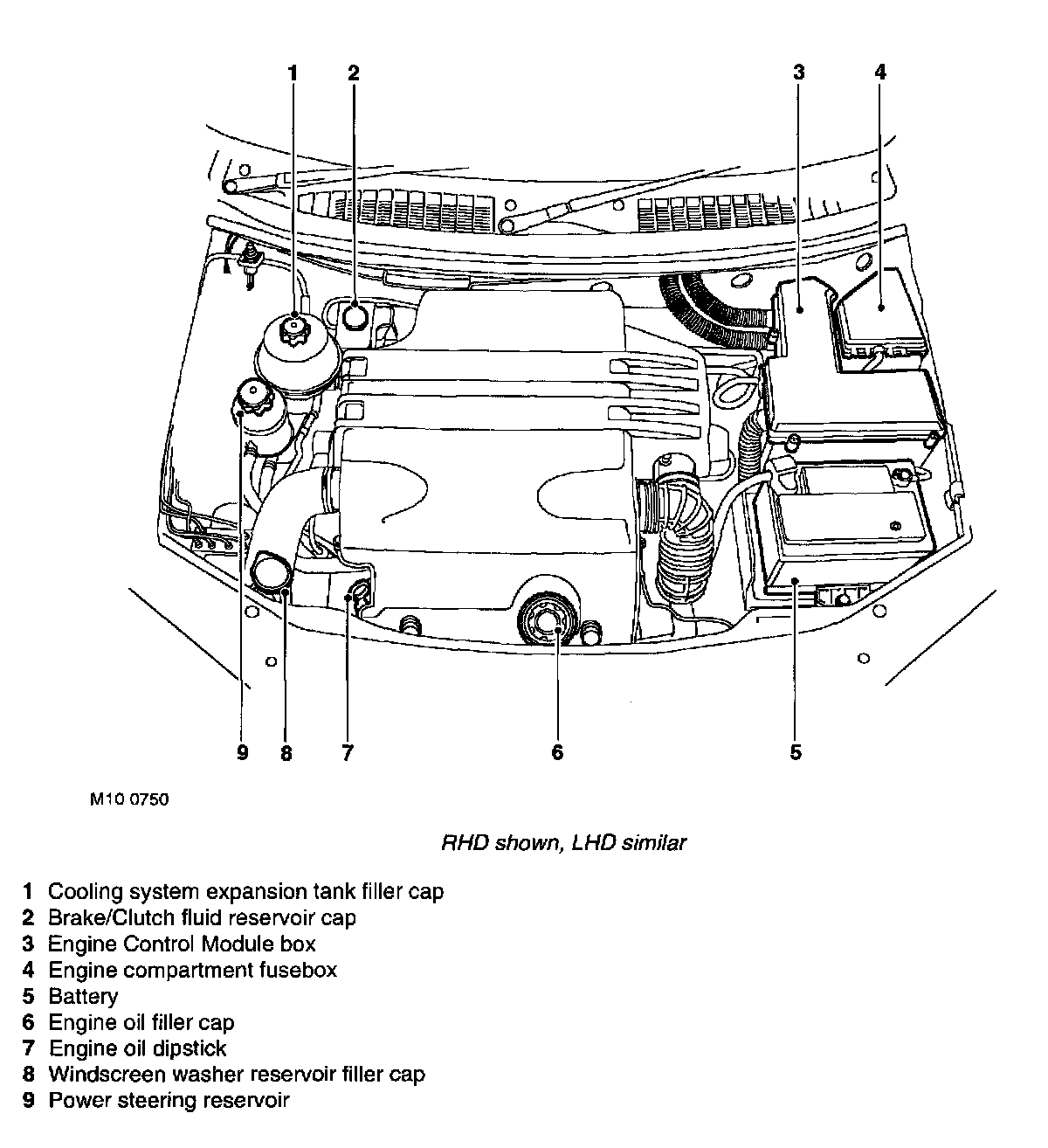 1 2 3 4

9 8 7 6 5

M10 0750

RHD shown, LHD similar

1 Cooling system expansion tank filler cap
2 Brake/Clutch fluid reservoir cap
3 Engine Control Module box
4 Engine compartment fusebox
5 Battery
6 Engine oil filler cap
7 Engine oil dipstick
8 Windscreen washer reservoir filler cap
9 Power steering reservoir