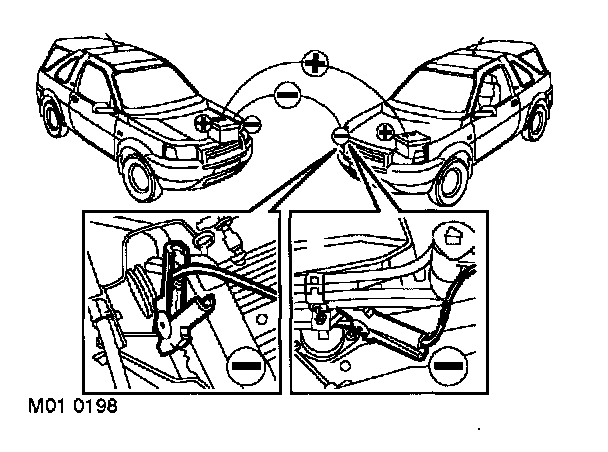 M01 0198