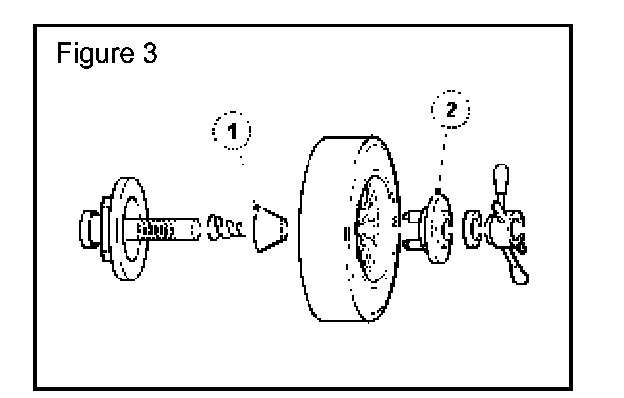 Figure 3

1

2