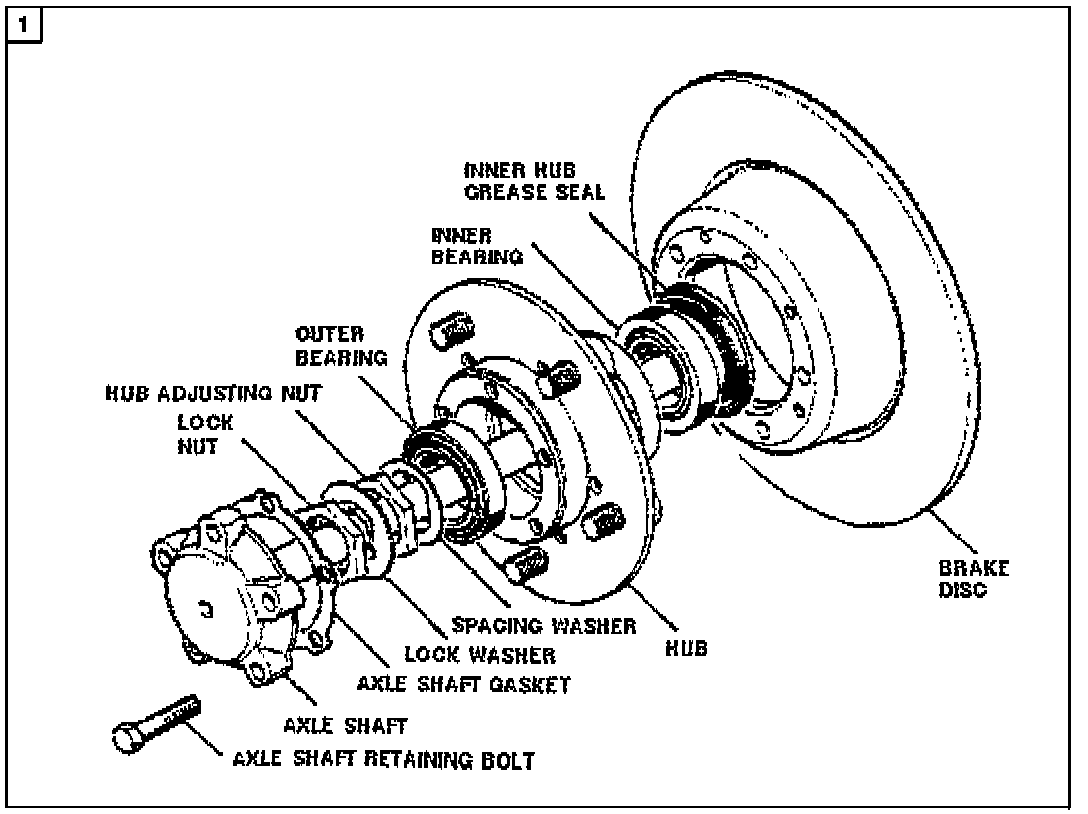 1

INNER HUB GREASE SEAL

INNER BEARING

OUTER BEARING

HUB ADJUSTING NUT

LOCK NUT

BRAKE DISC

SPACING WASHER

HUB

LOCK WASHER

AXLE SHAFT GASKET

AXLE SHAFT

AXLE SHAFT RETAINING BOLT