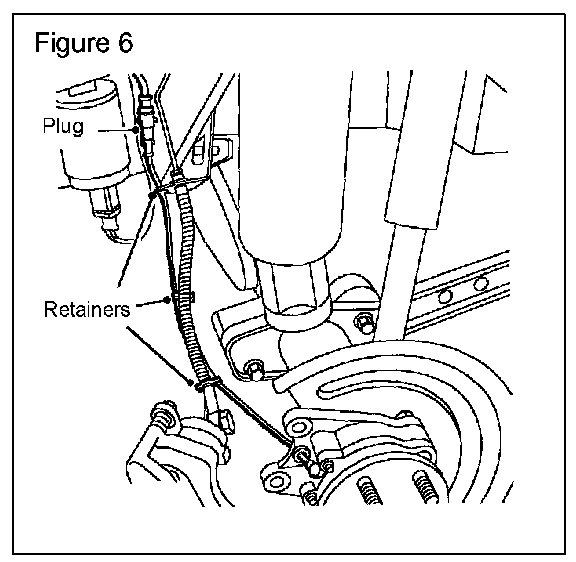 Figure 6

Plug

Retainers