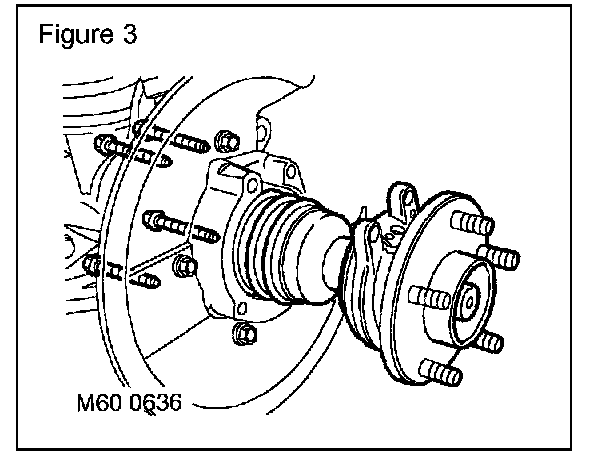 Figure 3

M60 0636