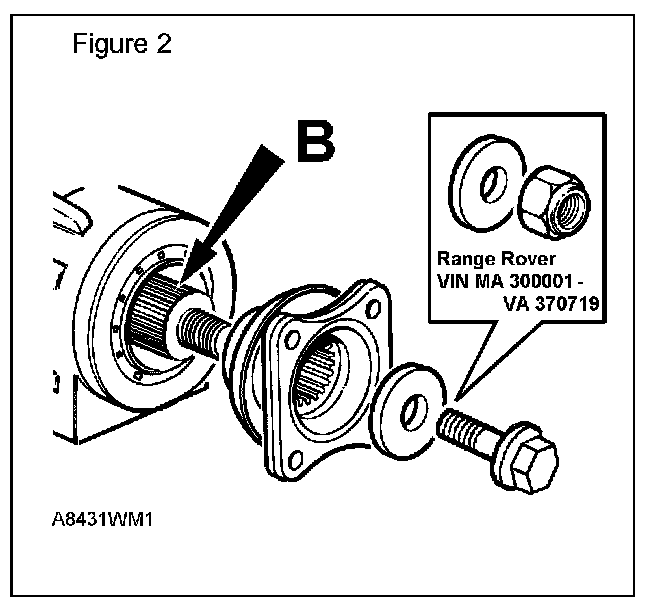 Figure 2

B

Range Rover
VIN MA 300001 -
VA 370719

A8431WM1