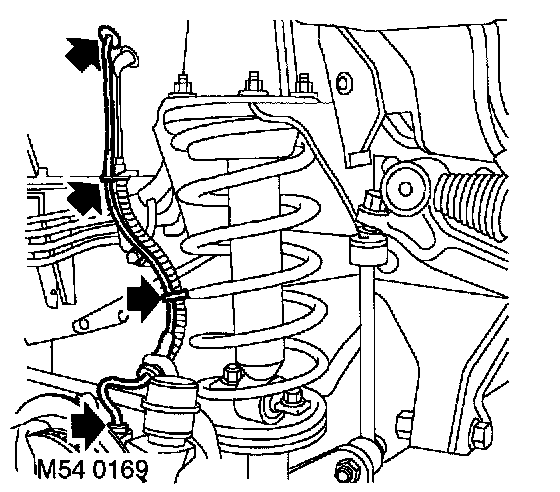 M54 0169