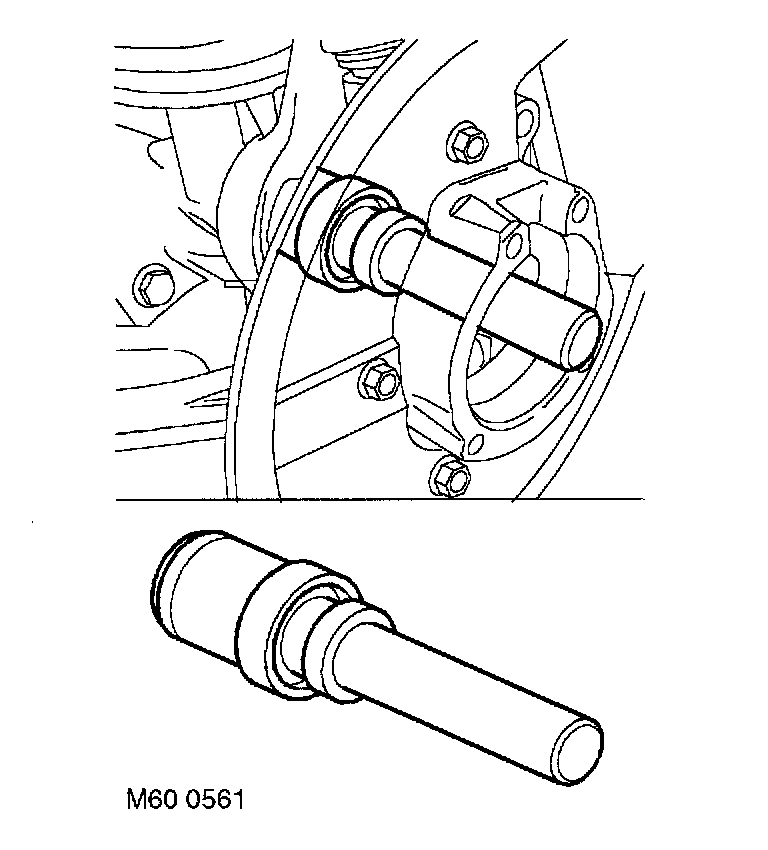 M60 0561